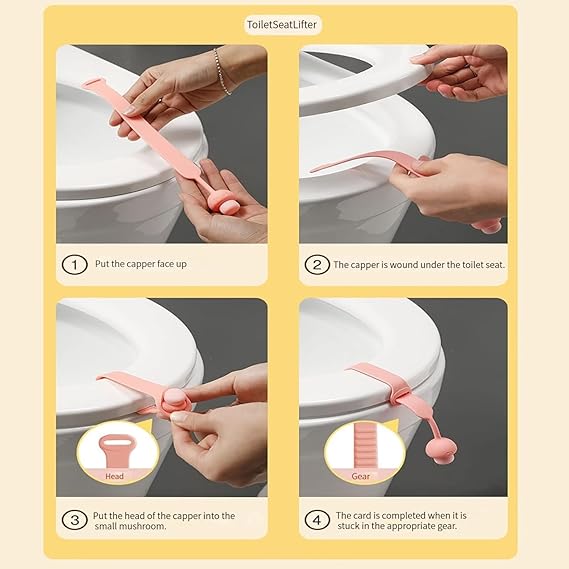 ToiletSeatLifter

1 Put the capper face up

2 The capper is wound under the toilet seat.

Head

3 Put the head of the capper into the small mushroom.

Gear

4 The card is completed when it is stuck in the appropriate gear.