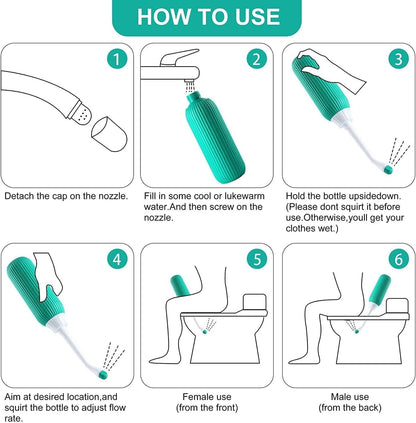 HOW TO USE

1

Detach the cap on the nozzle.

2

Fill in some cool or lukewarm water.And then screw on the nozzle.

3

Hold the bottle upsidedown. (Please dont squirt it before use.Otherwise,youll get your clothes wet.)

4

Aim at desired location,and squirt the bottle to adjust flow rate.

5

Female use (from the front)

6

Male use (from the back)