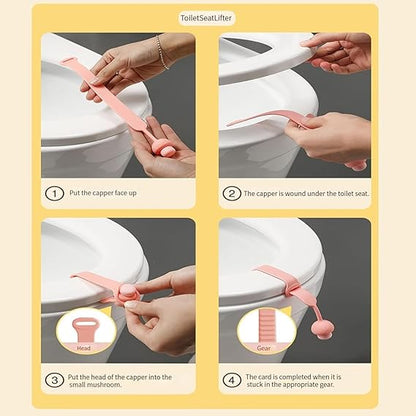 ToiletSeatLifter

1 Put the capper face up

2 The capper is wound under the toilet seat.

Head

3 Put the head of the capper into the small mushroom.

Gear

4 The card is completed when it is stuck in the appropriate gear.